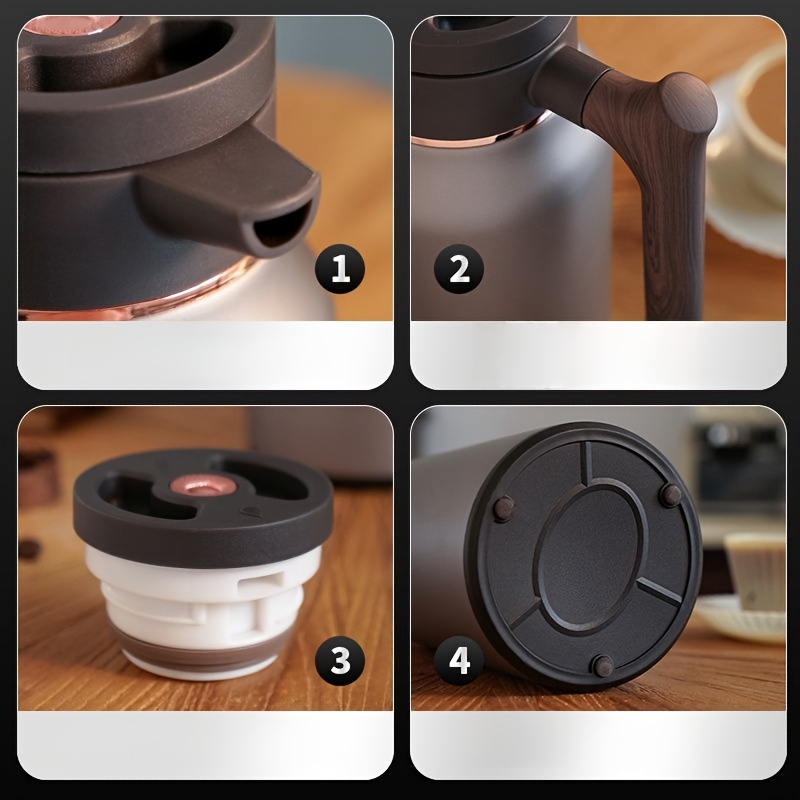 1

2

3

4